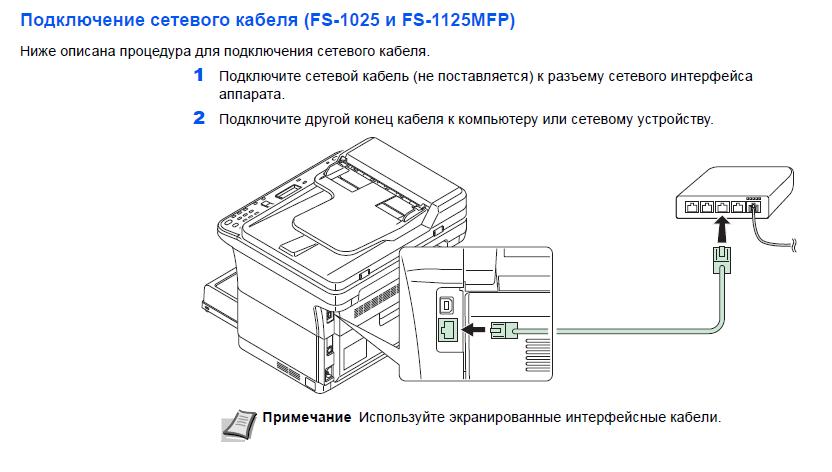 Подключение сетевого кабеля (FS-1025 и FS-1125MFP)

Ниже описана процедура для подключения сетевого кабеля.

1 Подключите сетевой кабель (не поставляется) к разъему сетевого интерфейса аппарата.

2 Подключите другой конец кабеля к компьютеру или сетевому устройству.

Примечание Используйте экранированные интерфейсные кабели.