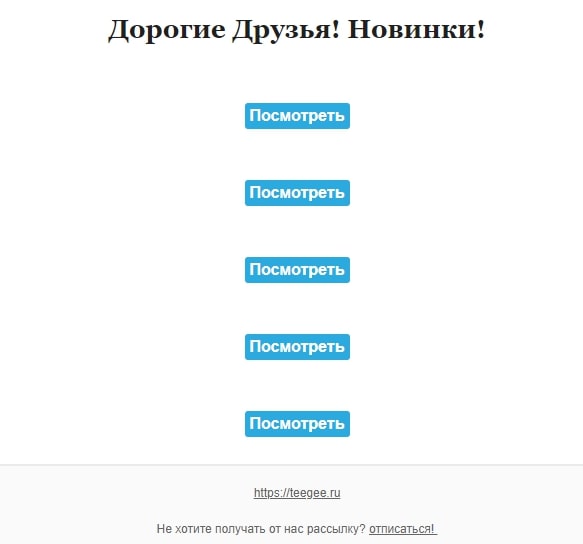 Дорогие Друзья! Новинки!

Посмотреть

Посмотреть

Посмотреть

Посмотреть

Посмотреть

https://teegee.ru

Не хотите получать от нас рассылку? отписаться!