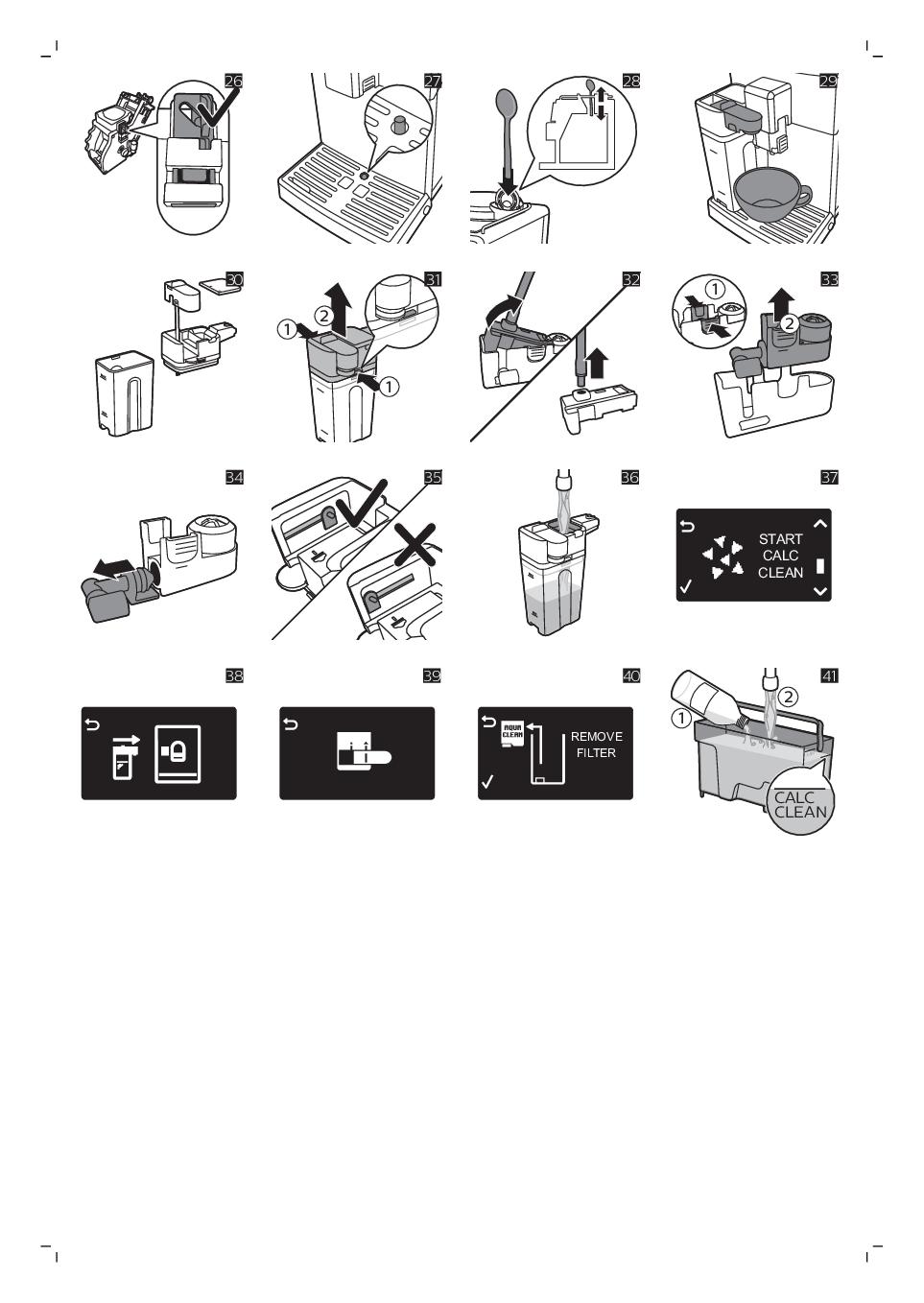 26

27

28

29

30

31

① ② ①

32

33

① ②

34

35

36

37

START
CALC
CLEAN

38

39

40

AQUA CLEAN

REMOVE
FILTER

41

① ②

CALC
CLEAN