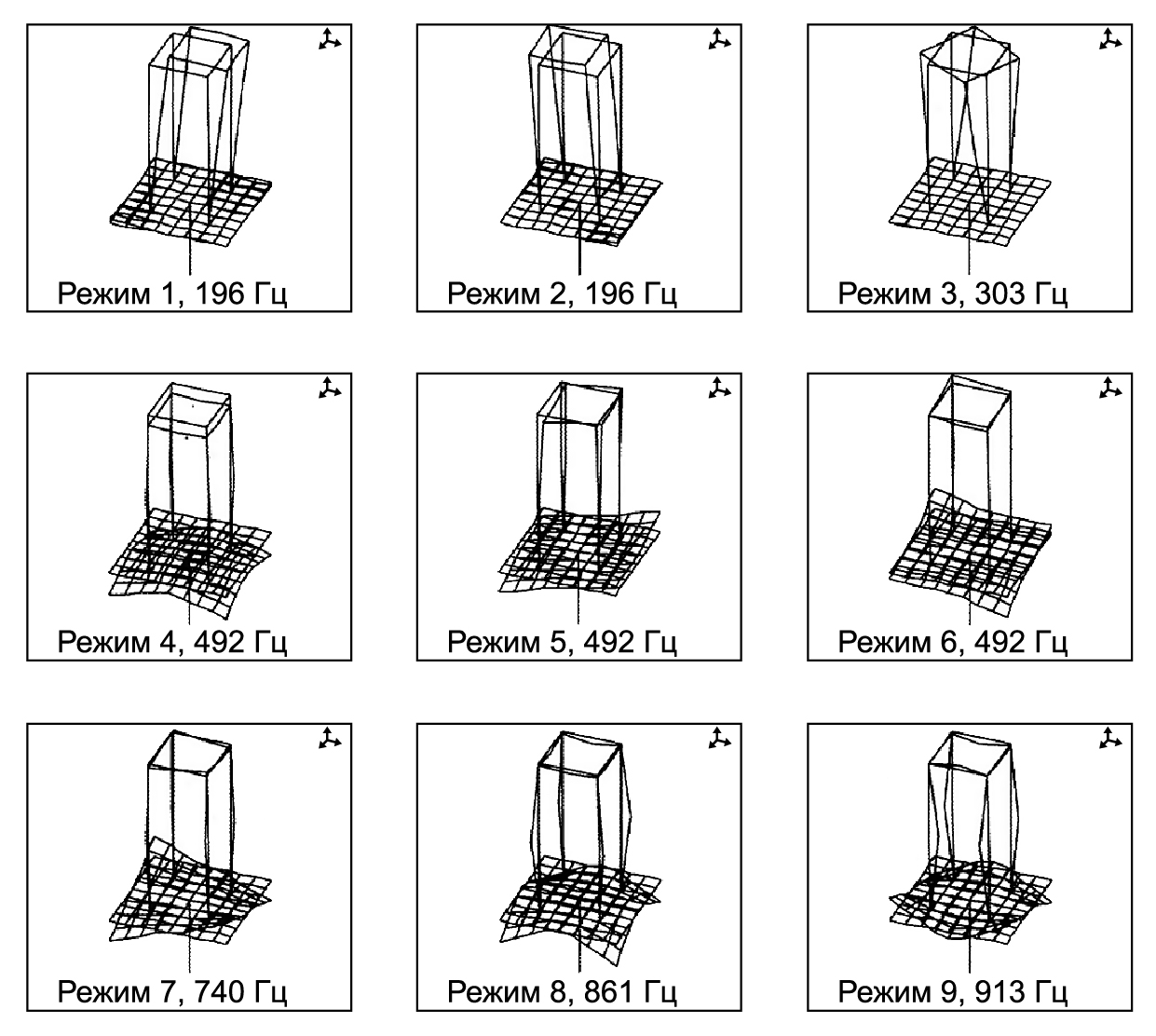 Режим 1, 196 Гц

Режим 2, 196 Гц

Режим 3, 303 Гц

Режим 4, 492 Гц

Режим 5, 492 Гц

Режим 6, 492 Гц

Режим 7, 740 Гц

Режим 8, 861 Гц

Режим 9, 913 Гц