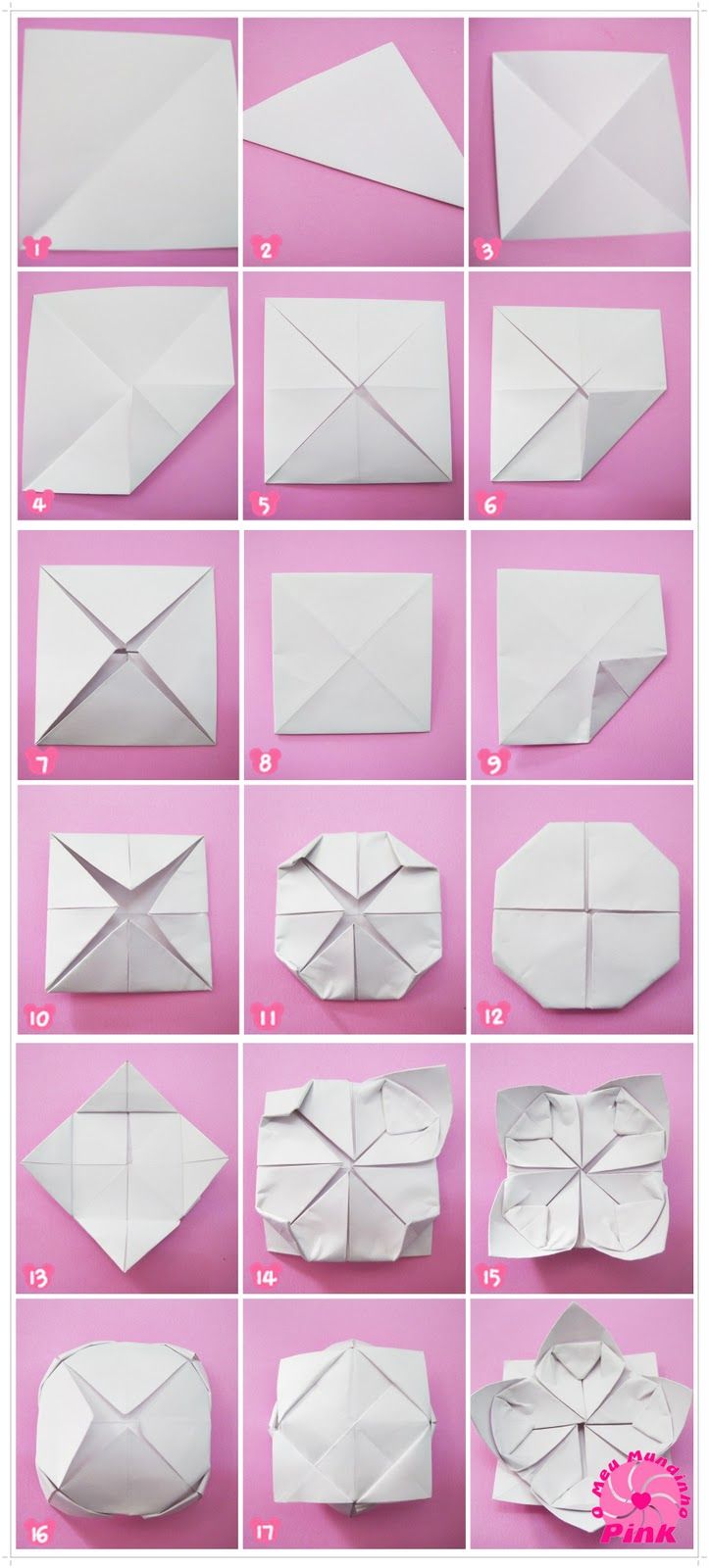 1
2
3
4
5
6
7
8
9
10
11
12
13
14
15
16
17
O Meu Mundinho
Pink